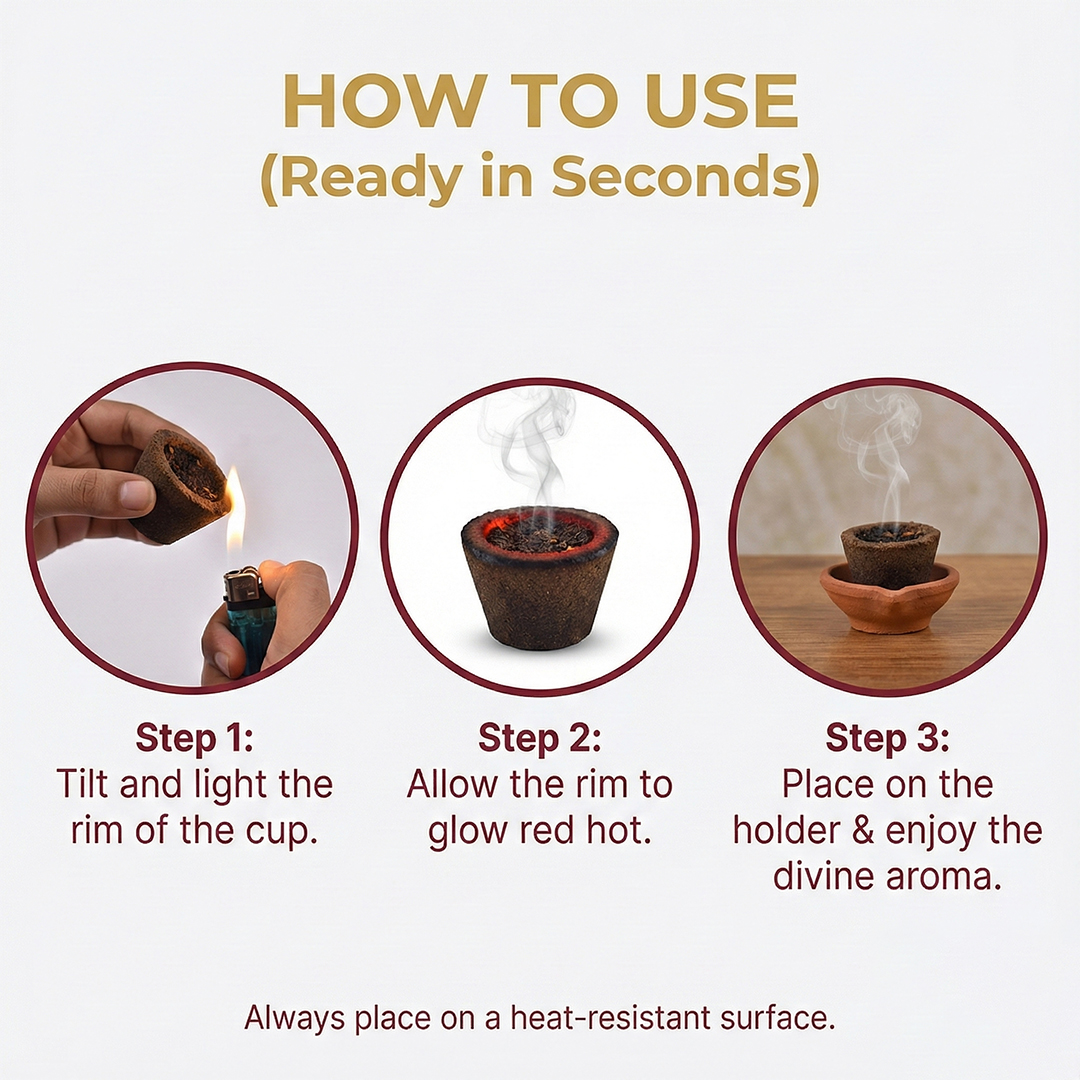 HOW TO USE
(Ready in Seconds)

Step 1:
Tilt and light the rim of the cup.

Step 2:
Allow the rim to glow red hot.

Step 3:
Place on the holder & enjoy the divine aroma.

Always place on a heat-resistant surface.