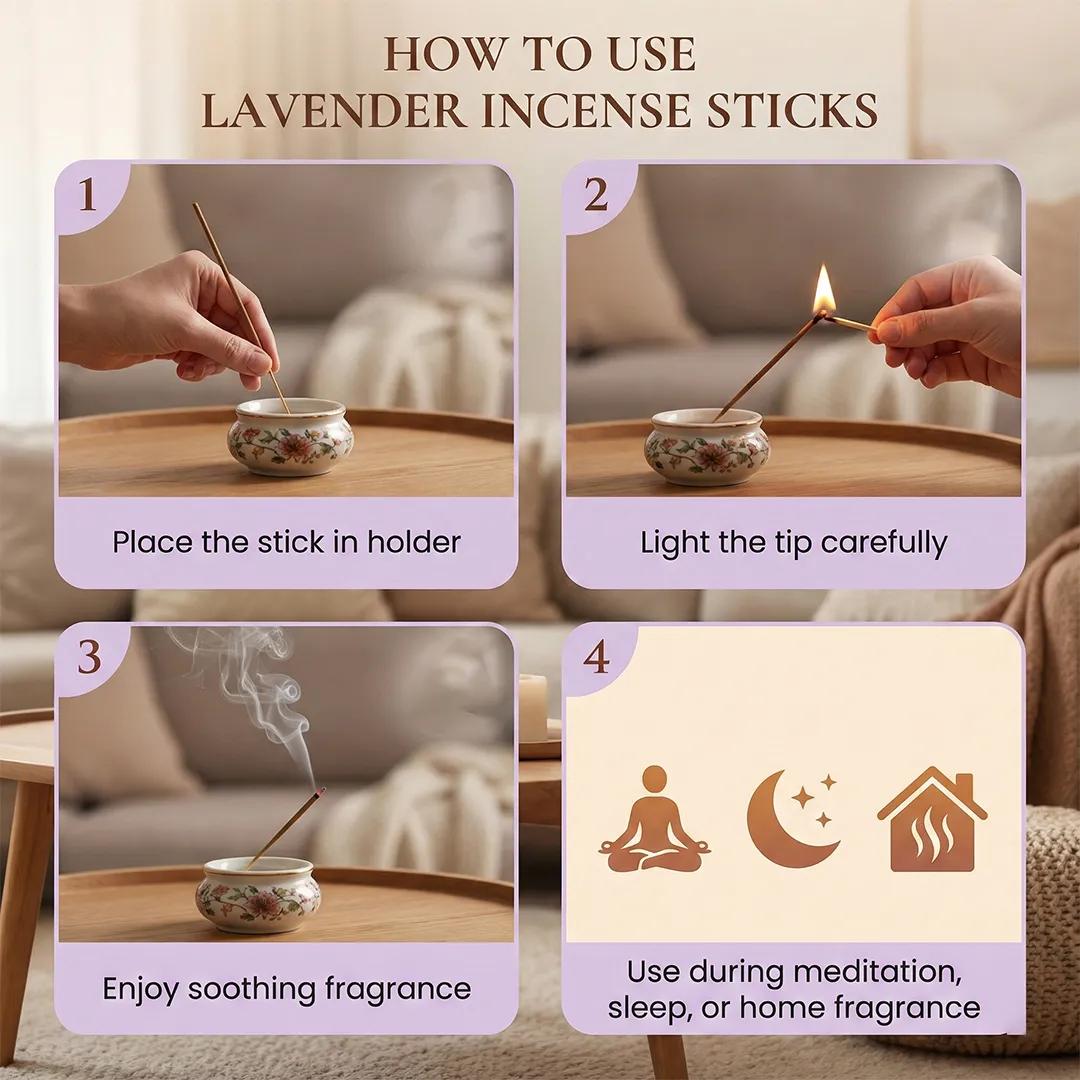 HOW TO USE
LAVENDER INCENSE STICKS

1

Place the stick in holder

2

Light the tip carefully

3

Enjoy soothing fragrance

4

Use during meditation, sleep, or home fragrance