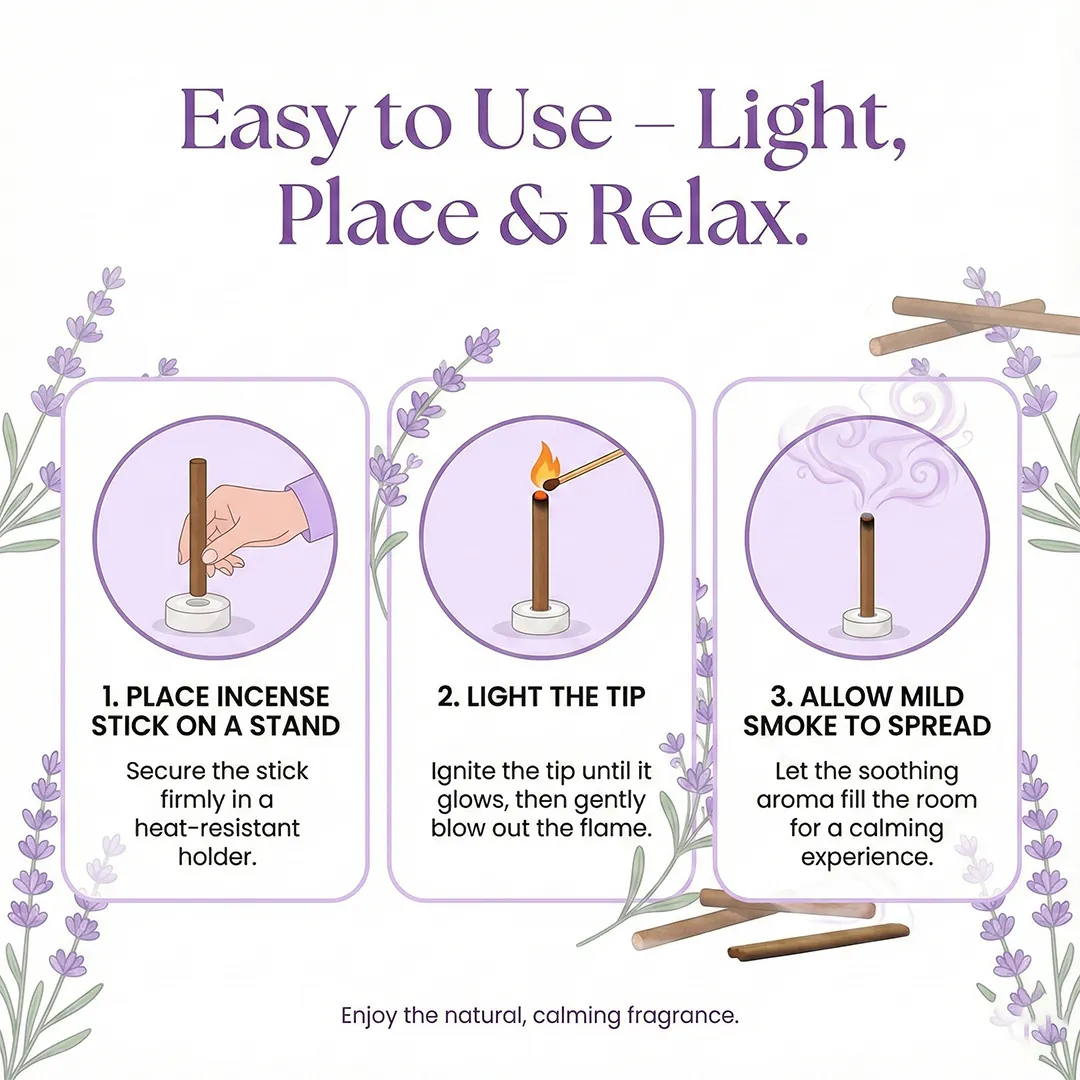 Easy to Use – Light, Place & Relax.

1. PLACE INCENSE STICK ON A STAND

Secure the stick firmly in a heat-resistant holder.

2. LIGHT THE TIP

Ignite the tip until it glows, then gently blow out the flame.

3. ALLOW MILD SMOKE TO SPREAD

Let the soothing aroma fill the room for a calming experience.

Enjoy the natural, calming fragrance.