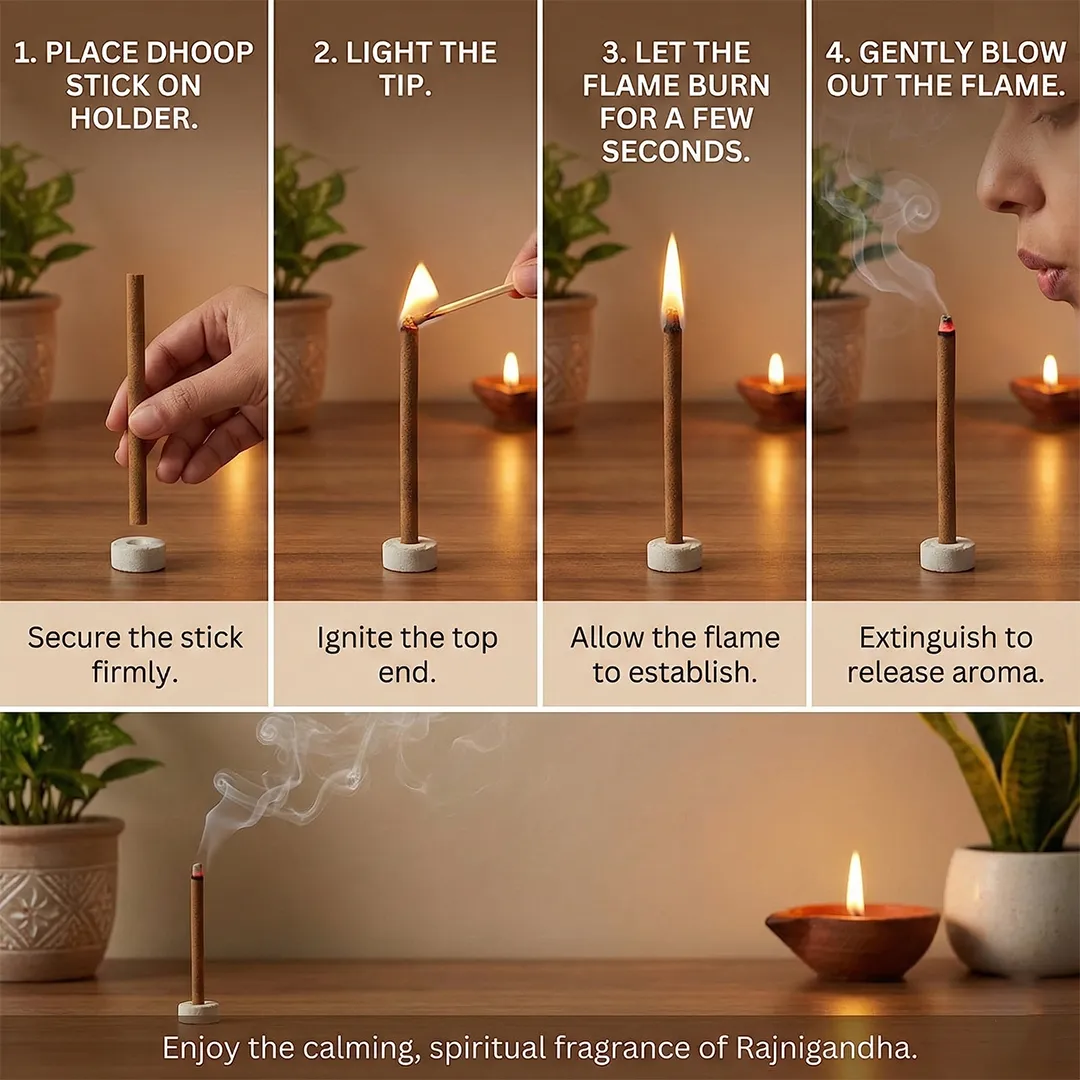 1. PLACE DHOOP STICK ON HOLDER.

Secure the stick firmly.

2. LIGHT THE TIP.

Ignite the top end.

3. LET THE FLAME BURN FOR A FEW SECONDS.

Allow the flame to establish.

4. GENTLY BLOW OUT THE FLAME.

Extinguish to release aroma.

Enjoy the calming, spiritual fragrance of Rajnigandha.