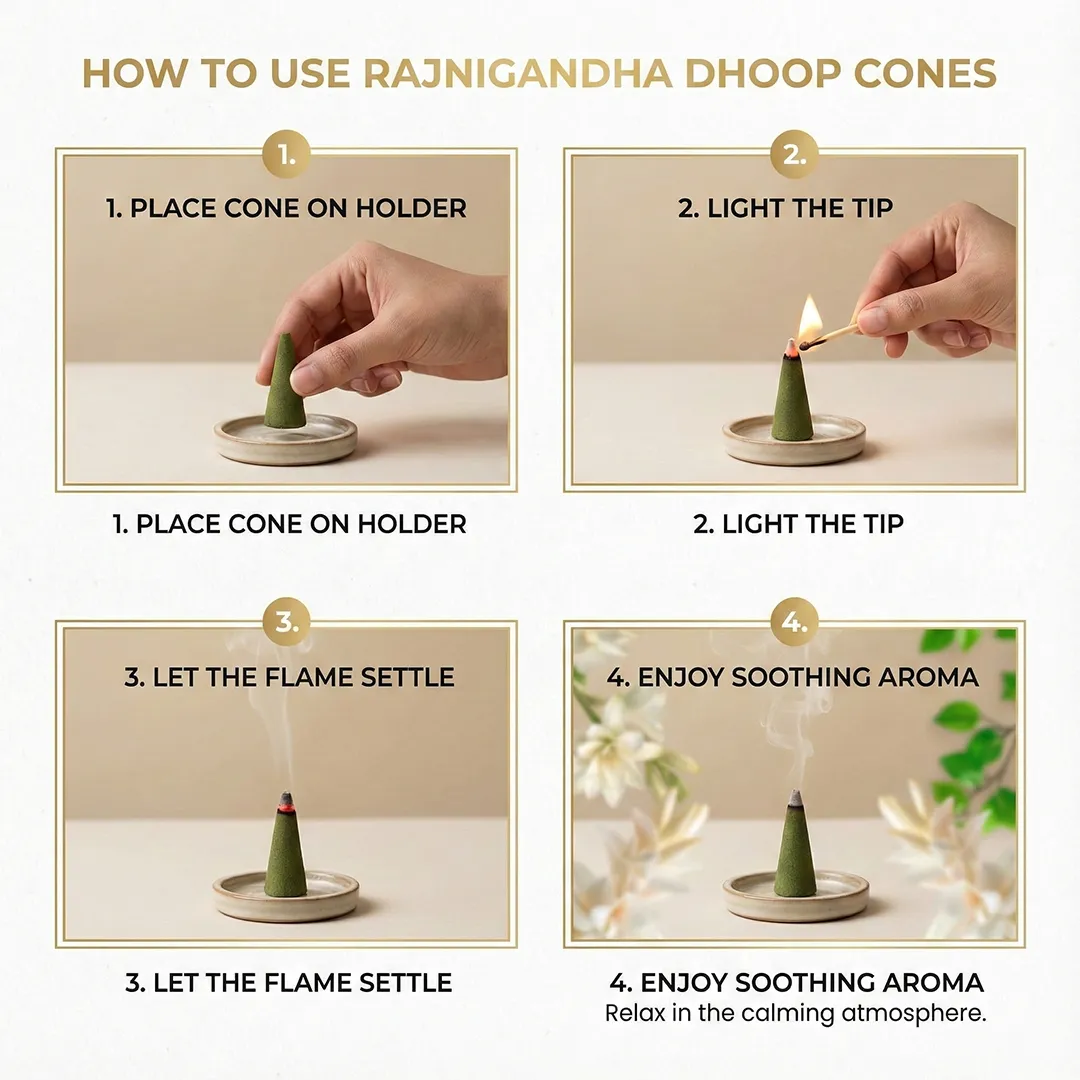 HOW TO USE RAJNIGANDHA DHOOP CONES

1.

1. PLACE CONE ON HOLDER

1. PLACE CONE ON HOLDER

2.

2. LIGHT THE TIP

2. LIGHT THE TIP

3.

3. LET THE FLAME SETTLE

3. LET THE FLAME SETTLE

4.

4. ENJOY SOOTHING AROMA

4. ENJOY SOOTHING AROMA
Relax in the calming atmosphere.