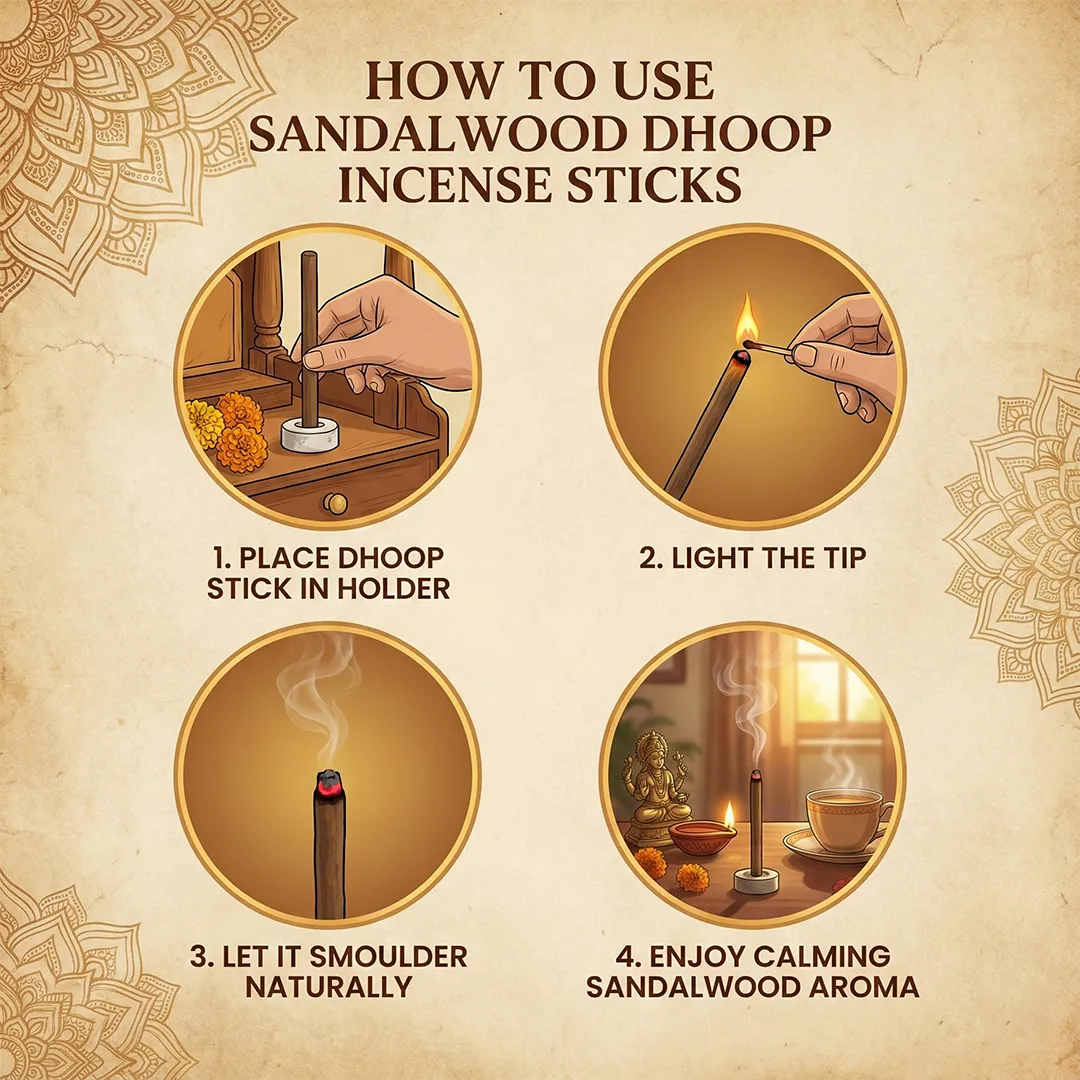 HOW TO USE SANDALWOOD DHOOP INCENSE STICKS

1. PLACE DHOOP STICK IN HOLDER

2. LIGHT THE TIP

3. LET IT SMOULDER NATURALLY

4. ENJOY CALMING SANDALWOOD AROMA